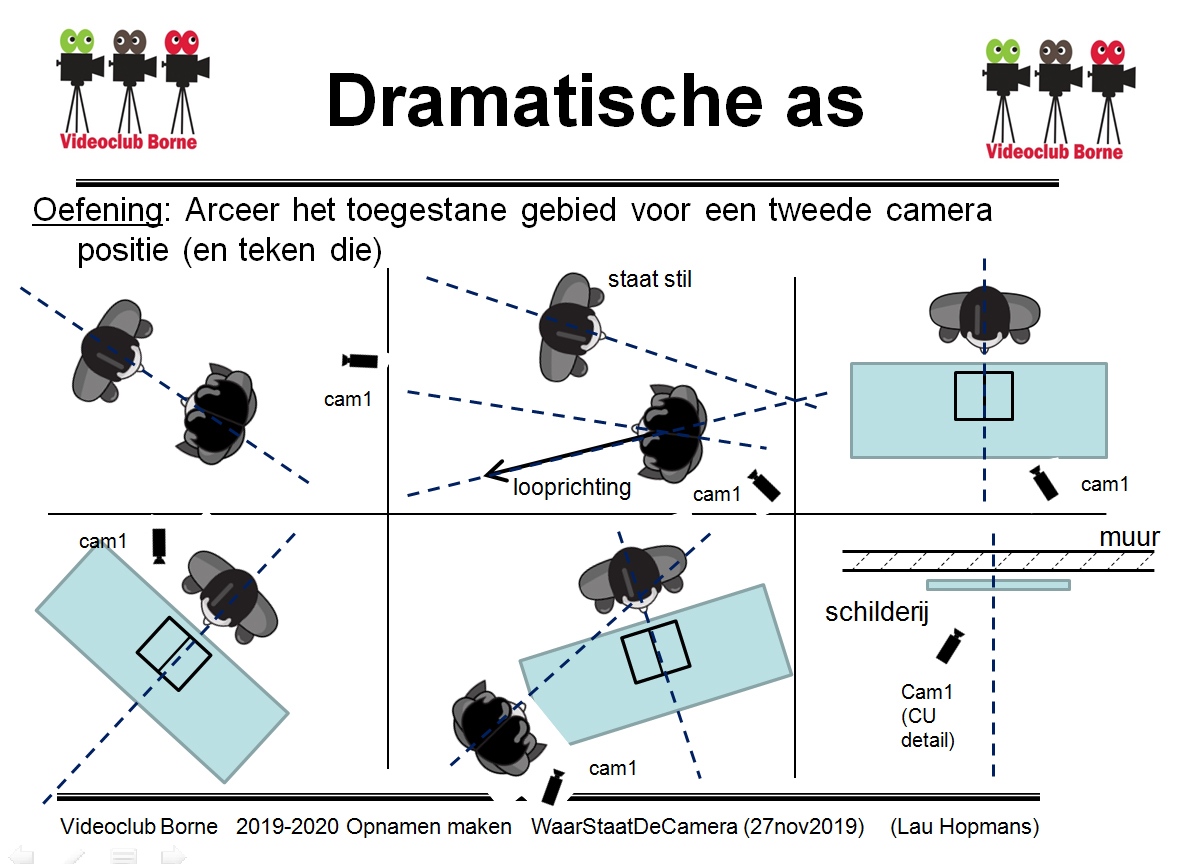 Videoclub Borne

Dramatische as

Videoclub Borne

Oefening: Arceer het toegestane gebied voor een tweede camera positie (en teken die)

cam1

staat stil

looprichting

cam1

cam1

cam1

cam1

muur

schilderij

Cam1 (CU detail)

Videoclub Borne 2019-2020 Opnamen maken WaarStaatDeCamera (27nov2019) (Lau Hopmans)