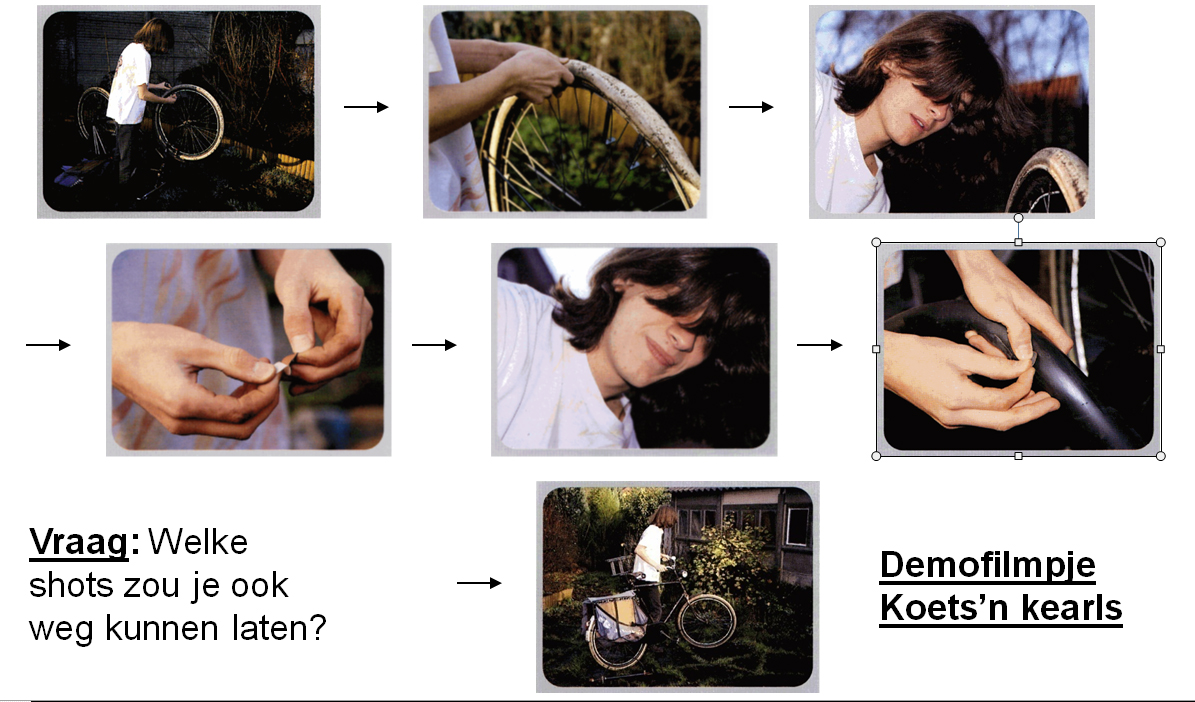 Vraag: Welke shots zou je ook weg kunnen laten?

Demofilmpje Koets'n kearls